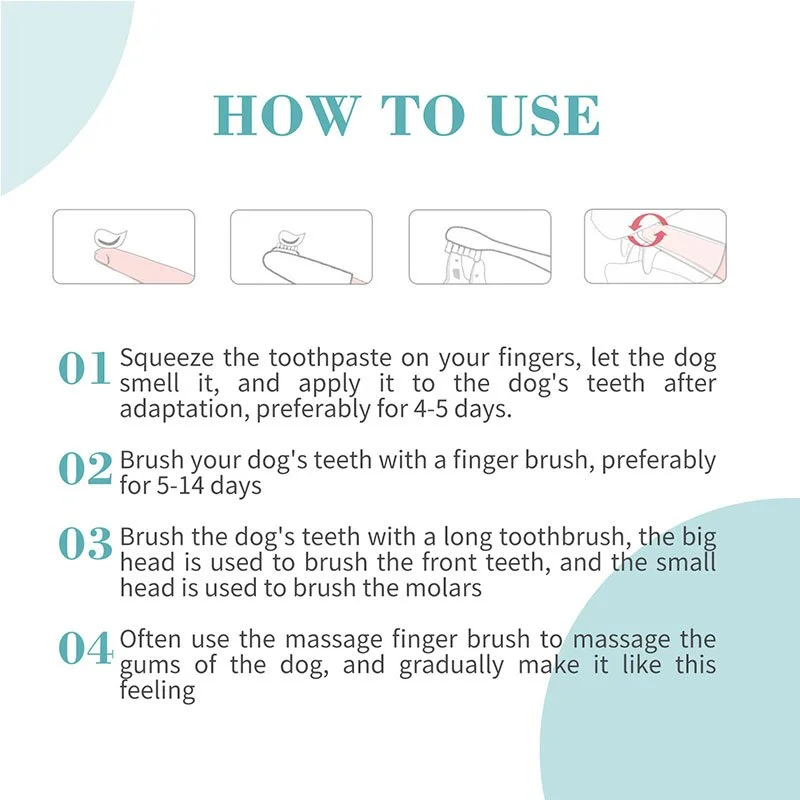 HOW TO USE

01 Squeeze the toothpaste on your fingers, let the dog smell it, and apply it to the dog's teeth after adaptation, preferably for 4-5 days.

02 Brush your dog's teeth with a finger brush, preferably for 5-14 days

03 Brush the dog's teeth with a long toothbrush, the big head is used to brush the front teeth, and the small head is used to brush the molars

04 Often use the massage finger brush to massage the gums of the dog, and gradually make it like this feeling